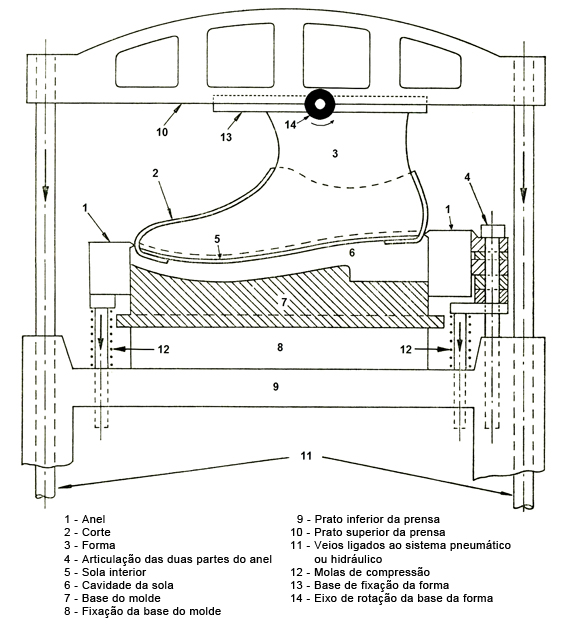 10
13
14
3
2
4
1
1
5
6
7
12
8
12
9
11

1 - Anel
2 - Corte
3 - Forma
4 - Articulação das duas partes do anel
5 - Sola interior
6 - Cavidade da sola
7 - Base do molde
8 - Fixação da base do molde

9 - Prato inferior da prensa
10 - Prato superior da prensa
11 - Veios ligados ao sistema pneumático ou hidráulico
12 - Molas de compressão
13 - Base de fixação da forma
14 - Eixo de rotação da base da forma