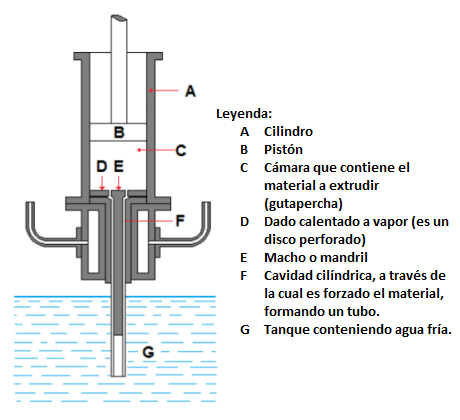 A

B

C

D E

F

G

Leyenda:
A Cilindro
B Pistón
C Cámara que contiene el material a extrudir (gutapercha)
D Dado calentado a vapor (es un disco perforado)
E Macho o mandril
F Cavidad cilíndrica, a través de la cual es forzado el material, formando un tubo.
G Tanque conteniendo agua fría.