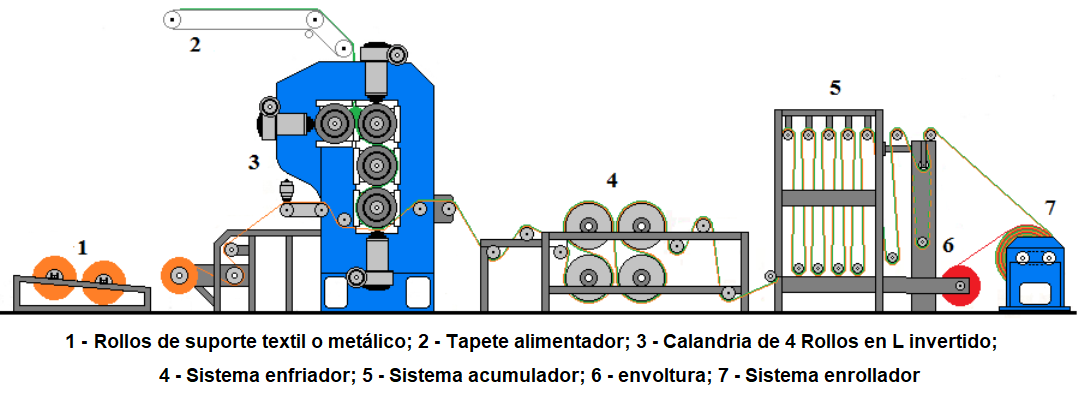 2

3

1

4

5

6

7

1 - Rollos de suporte textil o metálico; 2 - Tapete alimentador; 3 - Calandria de 4 Rollos en L invertido;
4 - Sistema enfriador; 5 - Sistema acumulador; 6 - envoltura; 7 - Sistema enrollador