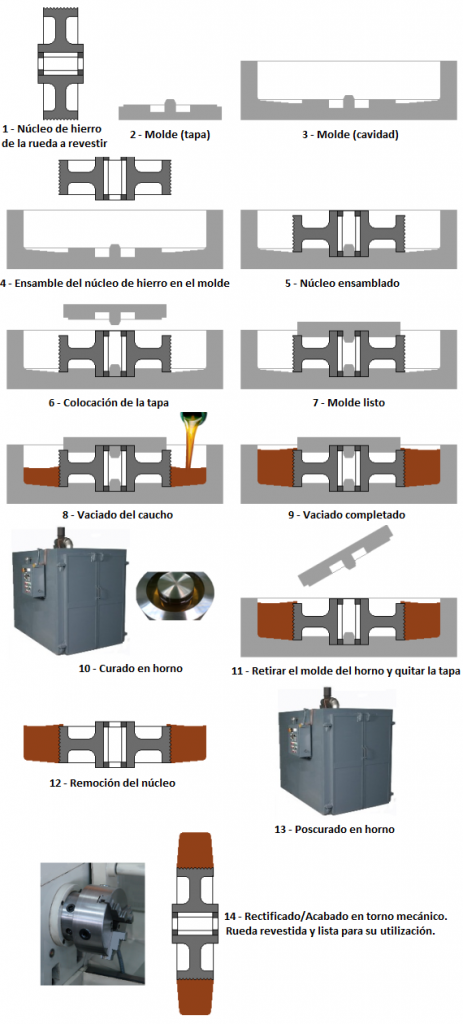 1 - Núcleo de hierro de la rueda a revestir

2 - Molde (tapa)

3 - Molde (cavidad)

4 - Ensamble del núcleo de hierro en el molde

5 - Núcleo ensamblado

6 - Colocación de la tapa

7 - Molde listo

8 - Vaciado del caucho

9 - Vaciado completado

10 - Curado en horno

11 - Retirar el molde del horno y quitar la tapa

12 - Remoción del núcleo

13 - Poscurado en horno

14 - Rectificado/Acabado en torno mecánico. Rueda revestida y lista para su utilización.